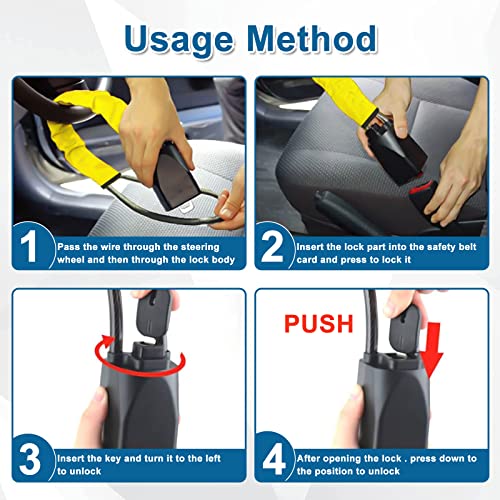 Usage Method

1 Pass the wire through the steering wheel and then through the lock body

2 Insert the lock part into the safety belt card and press to lock it

3 Insert the key and turn it to the left to unlock

PUSH

4 After opening the lock . press down to the position to unlock