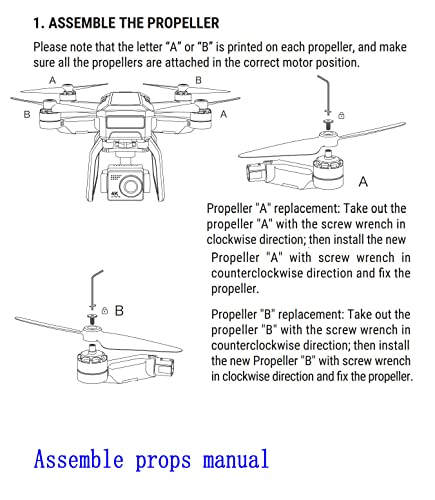 1. ASSEMBLE THE PROPELLER

Please note that the letter "A" or "B" is printed on each propeller, and make sure all the propellers are attached in the correct motor position.

A
B
B
A
4K

A

Propeller "A" replacement: Take out the propeller "A" with the screw wrench in clockwise direction; then install the new Propeller "A" with screw wrench in counterclockwise direction and fix the propeller.

B

Propeller "B" replacement: Take out the propeller "B" with the screw wrench in counterclockwise direction; then install the new Propeller "B" with screw wrench in clockwise direction and fix the propeller.

Assemble props manual