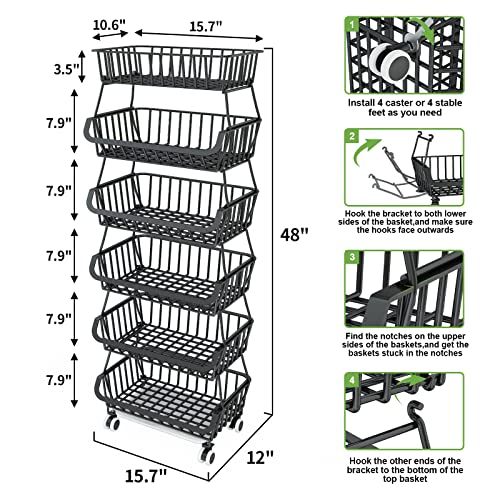 10.6"
15.7"
3.5"
7.9"
7.9"
7.9"
7.9"
7.9"
48"
12"
15.7"

1
Install 4 caster or 4 stable feet as you need

2
Hook the bracket to both lower sides of the basket,and make sure the hooks face outwards

3
Find the notches on the upper sides of the baskets,and get the baskets stuck in the notches

4
Hook the other ends of the bracket to the bottom of the top basket