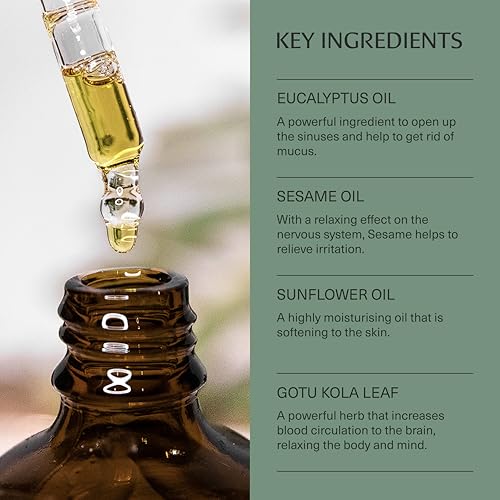 KEY INGREDIENTS

EUCALYPTUS OIL

A powerful ingredient to open up the sinuses and help to get rid of mucus.

SESAME OIL

With a relaxing effect on the nervous system, Sesame helps to relieve irritation.

SUNFLOWER OIL

A highly moisturising oil that is softening to the skin.

GOTU KOLA LEAF

A powerful herb that increases blood circulation to the brain, relaxing the body and mind.