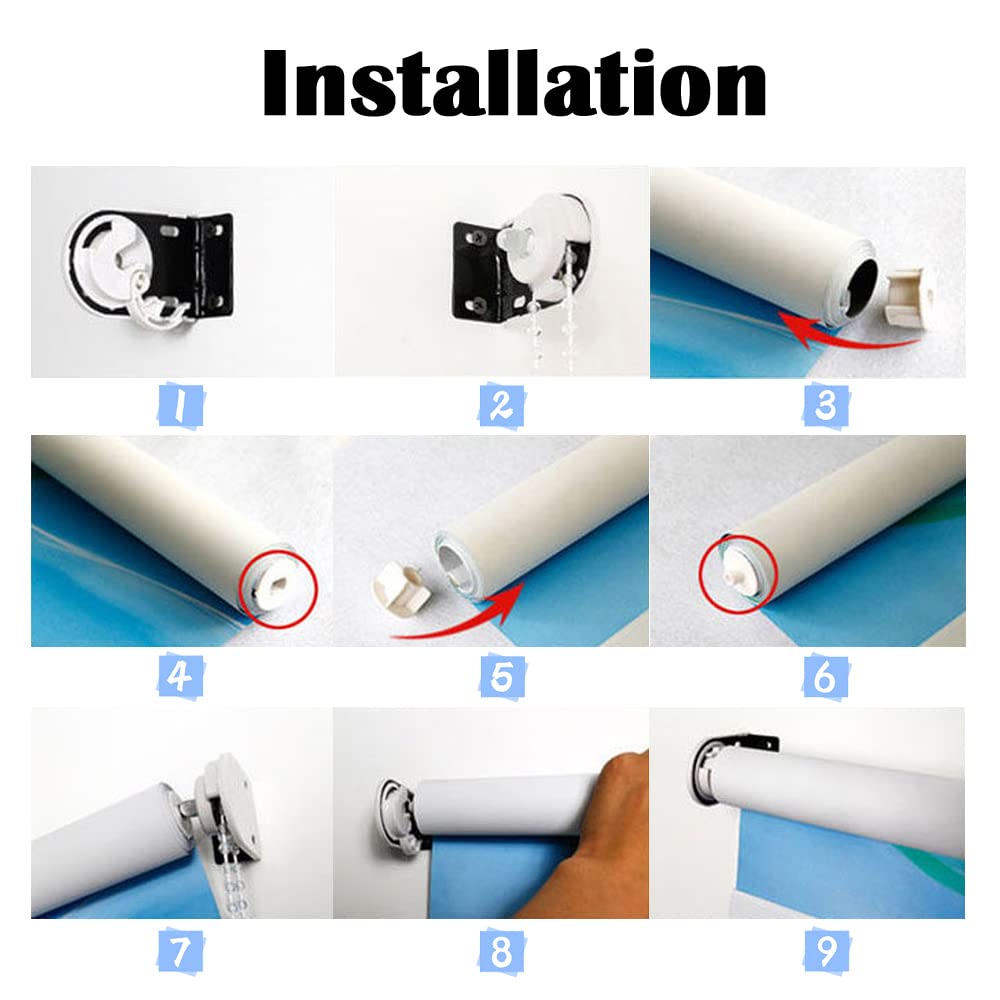 Installation

1

2

3

4

5

6

7

8

9