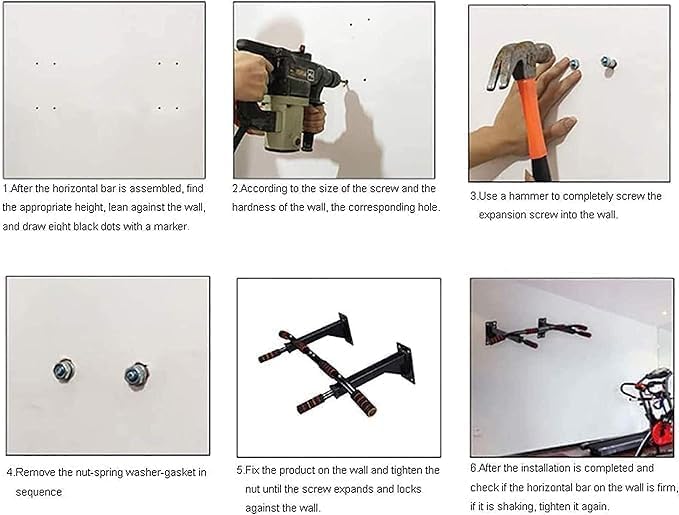 1.After the horizontal bar is assembled, find the appropriate height, lean against the wall, and draw eight black dots with a marker.

2.According to the size of the screw and the hardness of the wall, the corresponding hole.

3.Use a hammer to completely screw the expansion screw into the wall.

4.Remove the nut-spring washer-gasket in sequence

5.Fix the product on the wall and tighten the nut until the screw expands and locks against the wall.

6.After the installation is completed and check if the horizontal bar on the wall is firm, if it is shaking, tighten it again.