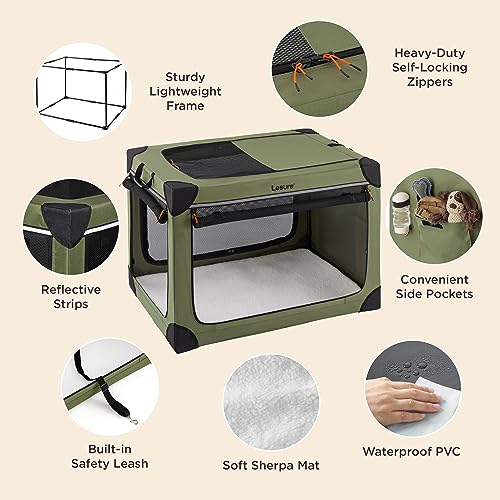 Sturdy Lightweight Frame

Heavy-Duty Self-Locking Zippers

Lesure

Reflective Strips

Convenient Side Pockets

Built-in Safety Leash

Soft Sherpa Mat

Waterproof PVC