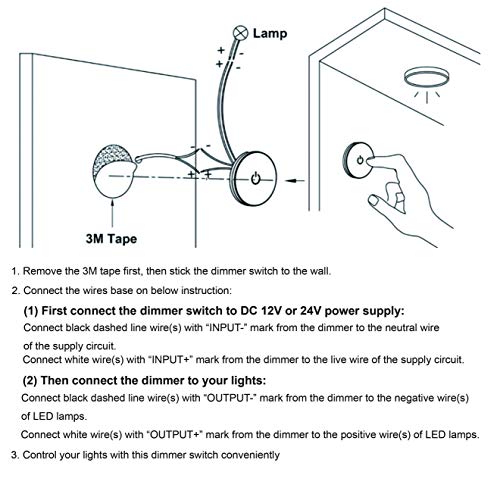 Lamp

+ -
+ -

- -
+ +

3M Tape

1. Remove the 3M tape first, then stick the dimmer switch to the wall.

2. Connect the wires base on below instruction:

(1) First connect the dimmer switch to DC 12V or 24V power supply:

Connect black dashed line wire(s) with "INPUT-" mark from the dimmer to the neutral wire of the supply circuit.

Connect white wire(s) with "INPUT+" mark from the dimmer to the live wire of the supply circuit.

(2) Then connect the dimmer to your lights:

Connect black dashed line wire(s) with "OUTPUT-" mark from the dimmer to the negative wire(s) of LED lamps.

Connect white wire(s) with "OUTPUT+" mark from the dimmer to the positive wire(s) of LED lamps.

3. Control your lights with this dimmer switch conveniently