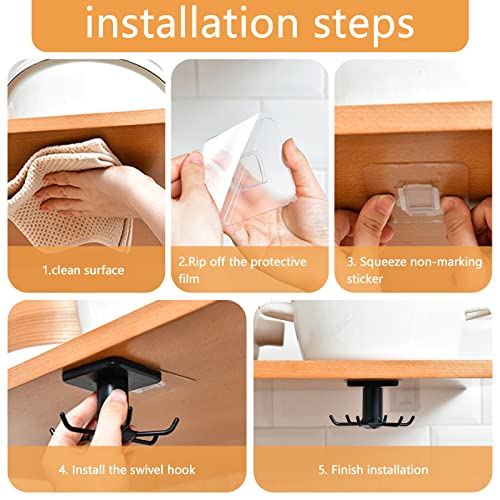 installation steps

1.clean surface

2.Rip off the protective film

3. Squeeze non-marking sticker

4. Install the swivel hook

5. Finish installation