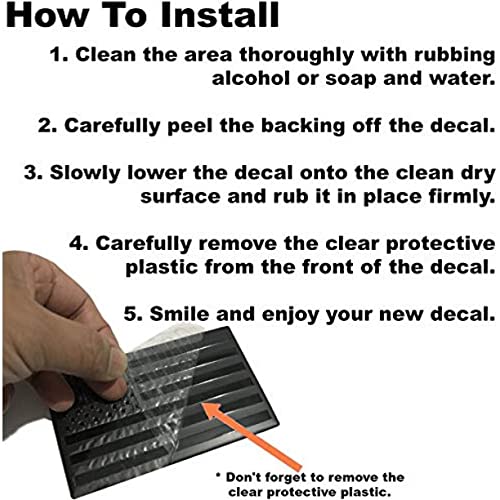 How To Install

1. Clean the area thoroughly with rubbing alcohol or soap and water.

2. Carefully peel the backing off the decal.

3. Slowly lower the decal onto the clean dry surface and rub it in place firmly.

4. Carefully remove the clear protective plastic from the front of the decal.

5. Smile and enjoy your new decal.

* Don't forget to remove the clear protective plastic.