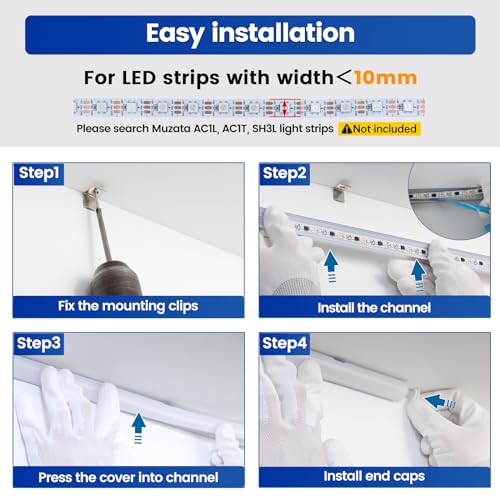 Easy installation

For LED strips with width＜10mm

Please search Muzata AC1L, AC1T, SH3L light strips ⚠Not included

Step1
Fix the mounting clips

Step2
Install the channel

Step3
Press the cover into channel

Step4
Install end caps