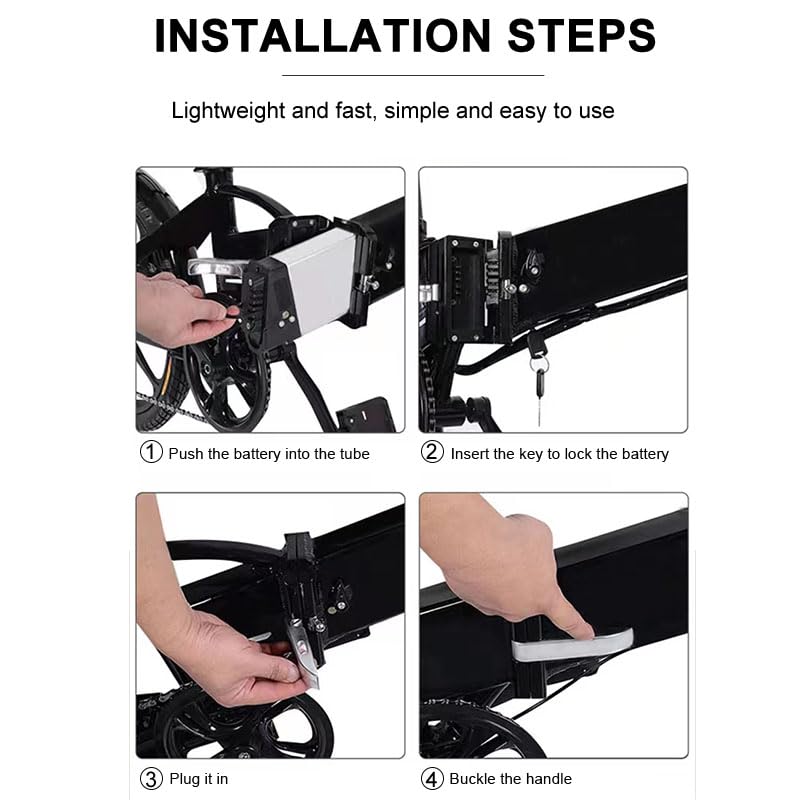 INSTALLATION STEPS

Lightweight and fast, simple and easy to use

① Push the battery into the tube

② Insert the key to lock the battery

③ Plug it in

④ Buckle the handle