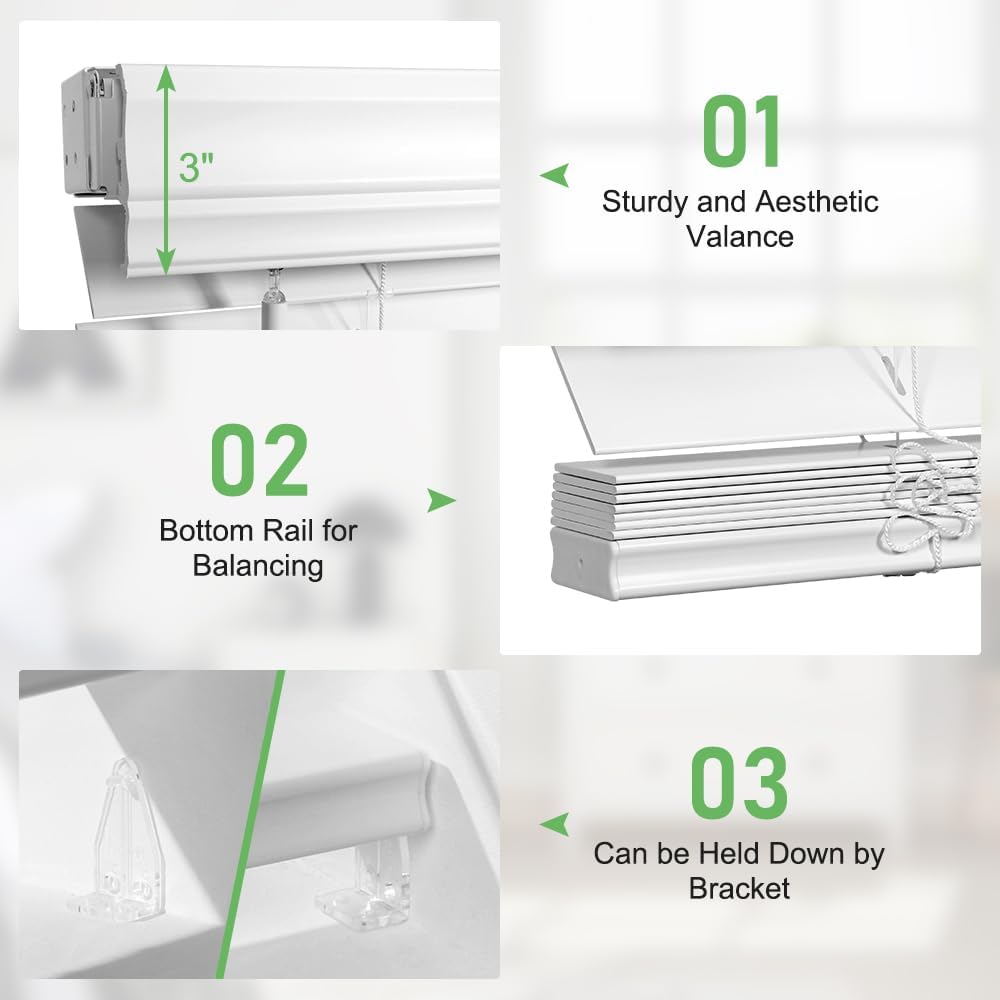 3"

01
Sturdy and Aesthetic Valance

02
Bottom Rail for Balancing

03
Can be Held Down by Bracket