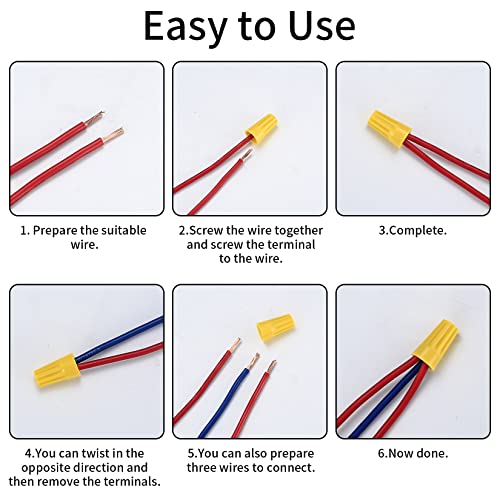 Easy to Use

1. Prepare the suitable wire.

2.Screw the wire together and screw the terminal to the wire.

3.Complete.

4.You can twist in the opposite direction and then remove the terminals.

5.You can also prepare three wires to connect.

6.Now done.