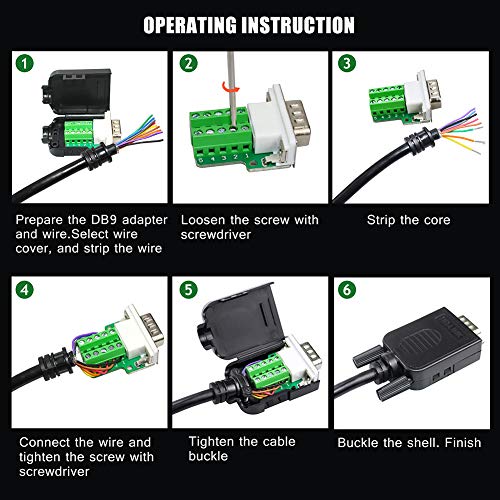 OPERATING INSTRUCTION

1

Prepare the DB9 adapter and wire.Select wire cover, and strip the wire

2

5 4 3 2 1

Loosen the screw with screwdriver

3

Strip the core

4

Connect the wire and tighten the screw with screwdriver

5

Tighten the cable buckle

6

Buckle the shell. Finish