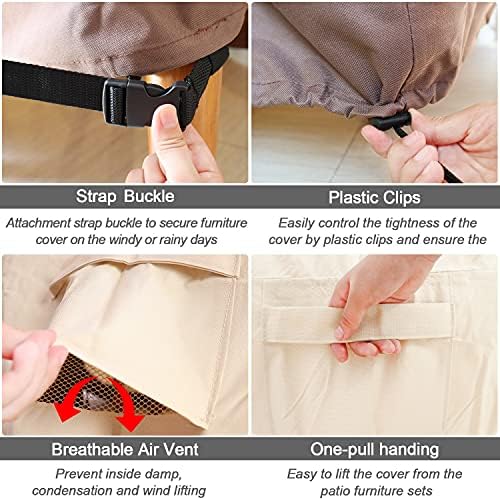 Strap Buckle

Attachment strap buckle to secure furniture cover on the windy or rainy days

Plastic Clips

Easily control the tightness of the cover by plastic clips and ensure the

Breathable Air Vent

Prevent inside damp, condensation and wind lifting

One-pull handing

Easy to lift the cover from the patio furniture sets