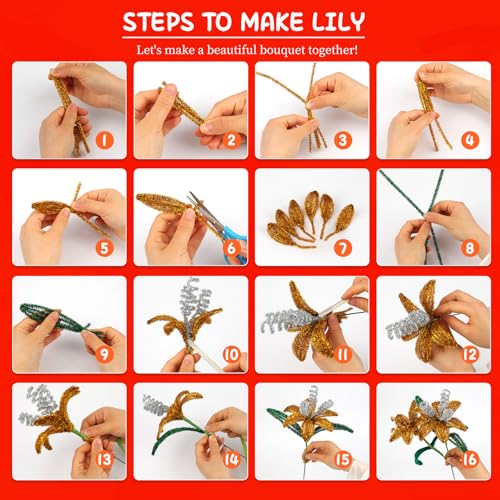 STEPS TO MAKE LILY

Let's make a beautiful bouquet together!

1

2

3

4

5

6

7

8

9

10

11

12

13

14

15

16