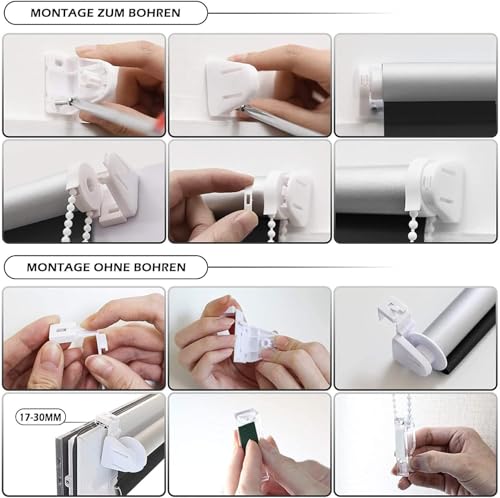 MONTAGE ZUM BOHREN

MONTAGE OHNE BOHREN

17-30MM