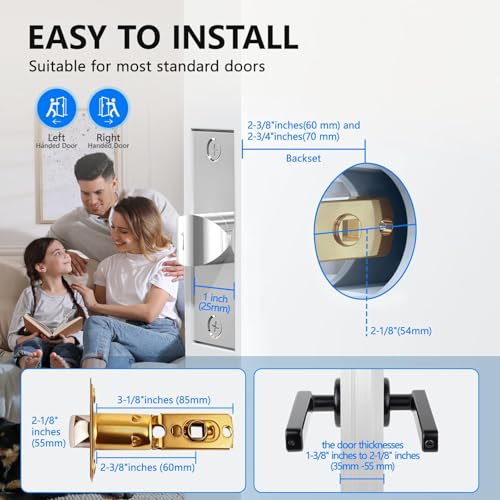 EASY TO INSTALL
Suitable for most standard doors

Left
Handed Door

Right
Handed Door

2-3/8"inches(60 mm) and
2-3/4"inches(70 mm)

Backset

1 inch
(25mm)

2-1/8"(54mm)

3-1/8"inches (85mm)

2-1/8"
inches
(55mm)

2-3/8"inches (60mm)

the door thicknesses
1-3/8" inches to 2-1/8" inches
(35mm -55 mm)