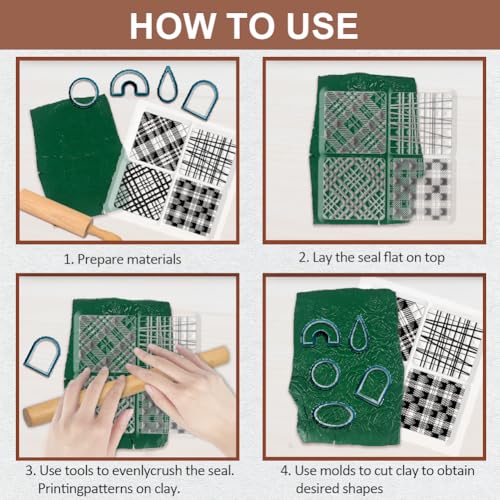 HOW TO USE

1. Prepare materials

2. Lay the seal flat on top

3. Use tools to evenlycrush the seal. Printingpatterns on clay.

4. Use molds to cut clay to obtain desired shapes