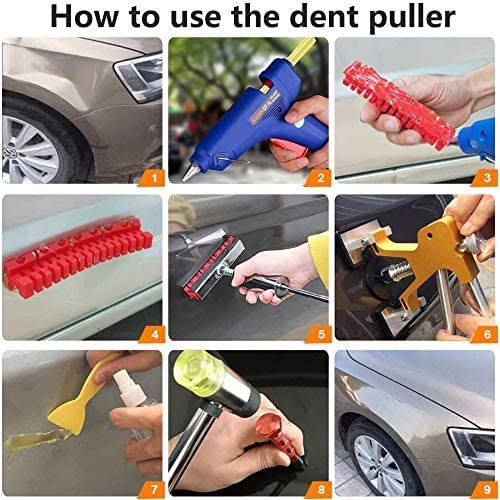 How to use the dent puller

1

2

3

4

5

6

7

8

9