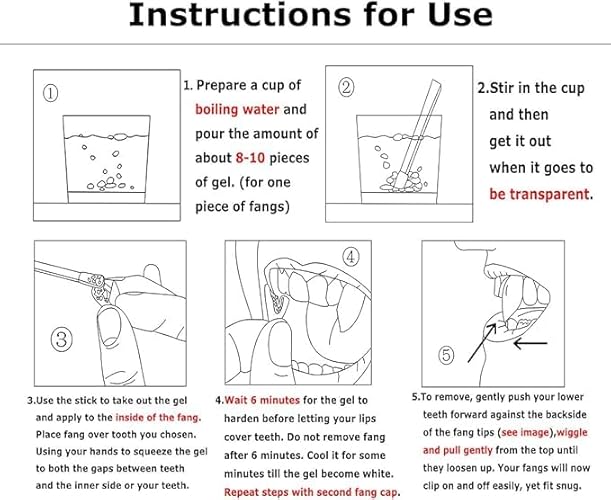 Instructions for Use

①

1. Prepare a cup of boiling water and pour the amount of about 8-10 pieces of gel. (for one piece of fangs)

②

2.Stir in the cup and then get it out when it goes to be transparent.

③

④

⑤

3.Use the stick to take out the gel and apply to the inside of the fang. Place fang over tooth you chosen. Using your hands to squeeze the gel to both the gaps between teeth and the inner side or your teeth.

4.Wait 6 minutes for the gel to harden before letting your lips cover teeth. Do not remove fang after 6 minutes. Cool it for some minutes till the gel become white. Repeat steps with second fang cap.

5.To remove, gently push your lower teeth forward against the backside of the fang tips (see image),wiggle and pull gently from the top until they loosen up. Your fangs will now clip on and off easily, yet fit snug.