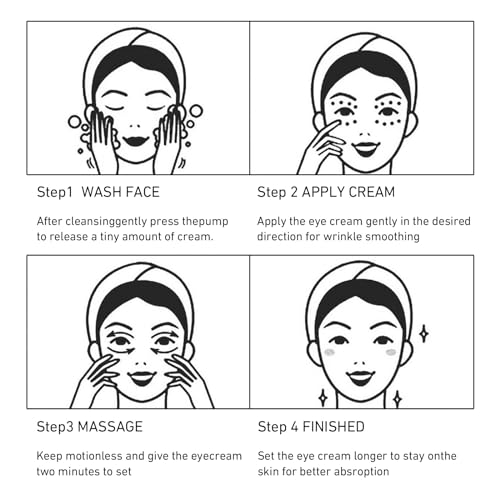 Step1 WASH FACE

After cleansinggently press thepump to release a tiny amount of cream.

Step 2 APPLY CREAM

Apply the eye cream gently in the desired direction for wrinkle smoothing

Step3 MASSAGE

Keep motionless and give the eyecream two minutes to set

Step 4 FINISHED

Set the eye cream longer to stay onthe skin for better absroption