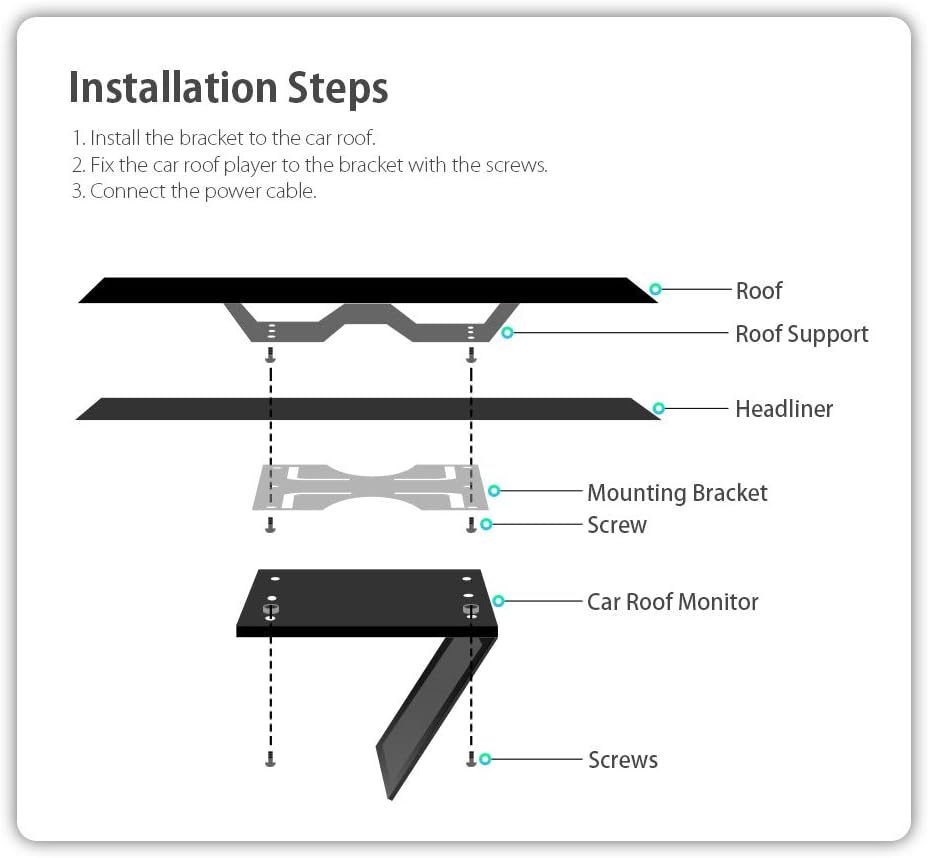 Installation Steps

1. Install the bracket to the car roof.
2. Fix the car roof player to the bracket with the screws.
3. Connect the power cable.

Roof
Roof Support
Headliner
Mounting Bracket
Screw
Car Roof Monitor
Screws