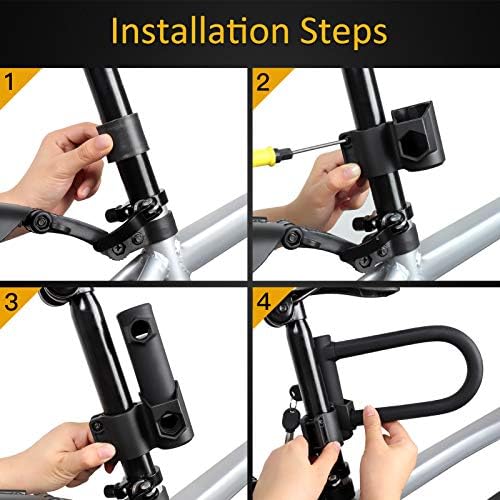 Installation Steps

1

2

3

4