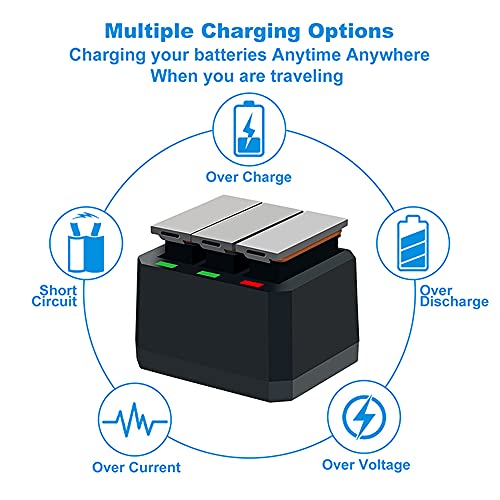 Multiple Charging Options
Charging your batteries Anytime Anywhere
When you are traveling

Over Charge

Short Circuit

Over Discharge

Over Current

Over Voltage