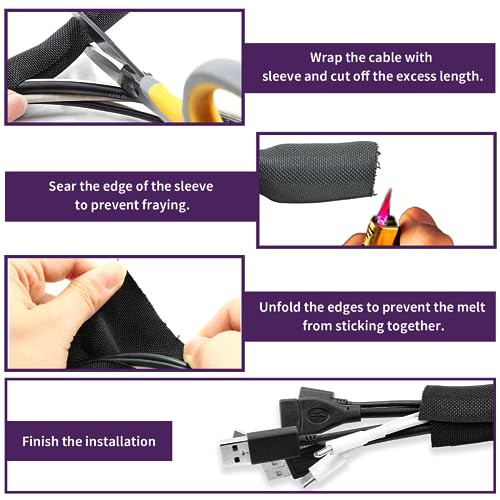 Wrap the cable with sleeve and cut off the excess length.

Sear the edge of the sleeve to prevent fraying.

Unfold the edges to prevent the melt from sticking together.

Finish the installation