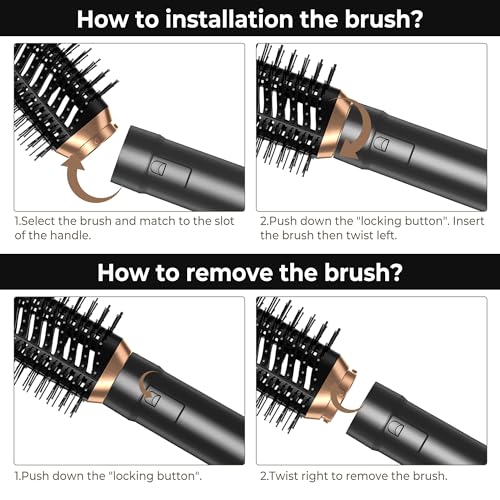 How to installation the brush?

1.Select the brush and match to the slot of the handle.

2.Push down the "locking button". Insert the brush then twist left.

How to remove the brush?

1.Push down the "locking button".

2.Twist right to remove the brush.