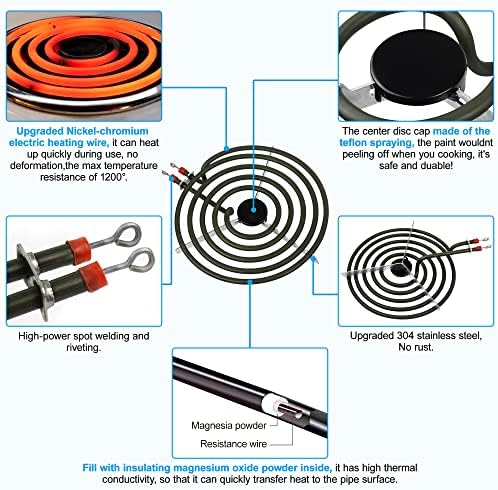 Upgraded Nickel-chromium electric heating wire, it can heat up quickly during use, no deformation,the max temperature resistance of 1200°.

The center disc cap made of the teflon spraying, the paint wouldnt peeling off when you cooking, it's safe and duable!

High-power spot welding and riveting.

Upgraded 304 stainless steel, No rust.

Magnesia powder

Resistance wire

Fill with insulating magnesium oxide powder inside, it has high thermal conductivity, so that it can quickly transfer heat to the pipe surface.