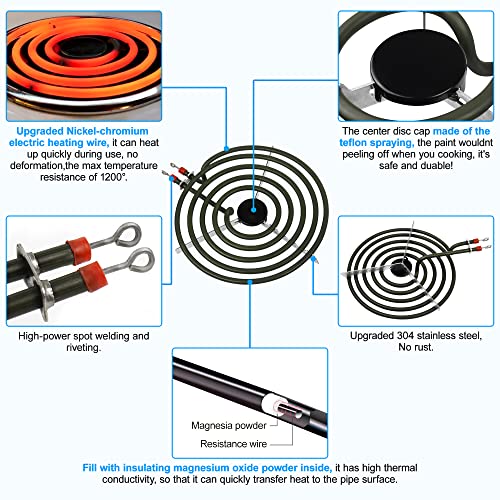 Upgraded Nickel-chromium electric heating wire, it can heat up quickly during use, no deformation,the max temperature resistance of 1200°.

The center disc cap made of the teflon spraying, the paint wouldnt peeling off when you cooking, it's safe and duable!

High-power spot welding and riveting.

Upgraded 304 stainless steel, No rust.

Magnesia powder

Resistance wire

Fill with insulating magnesium oxide powder inside, it has high thermal conductivity, so that it can quickly transfer heat to the pipe surface.