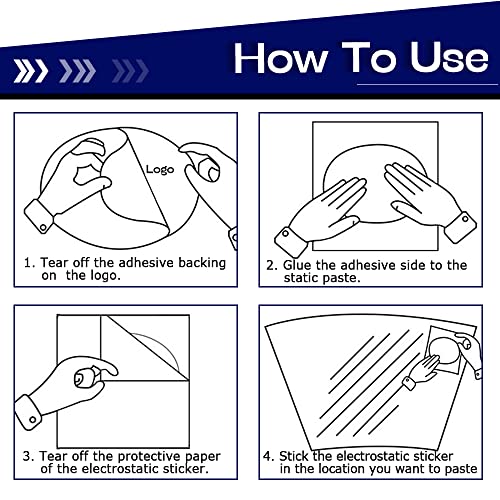 How To Use

Logo

1. Tear off the adhesive backing on the logo.

2. Glue the adhesive side to the static paste.

3. Tear off the protective paper of the electrostatic sticker.

4. Stick the electrostatic sticker in the location you want to paste