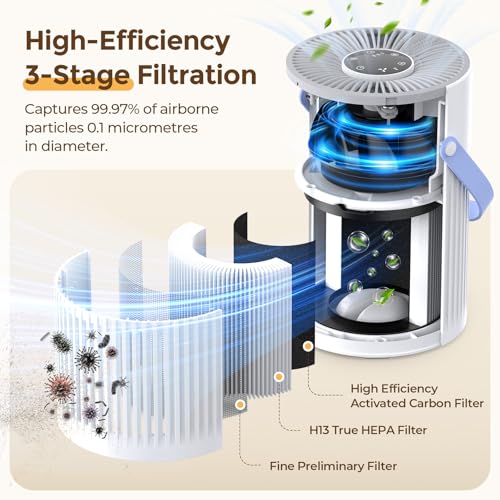 High-Efficiency
3-Stage Filtration

Captures 99.97% of airborne particles 0.1 micrometres in diameter.

High Efficiency
Activated Carbon Filter

H13 True HEPA Filter

Fine Preliminary Filter