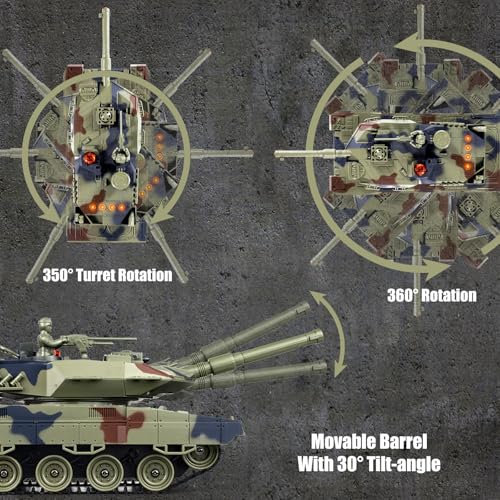 350° Turret Rotation

360° Rotation

Movable Barrel
With 30° Tilt-angle