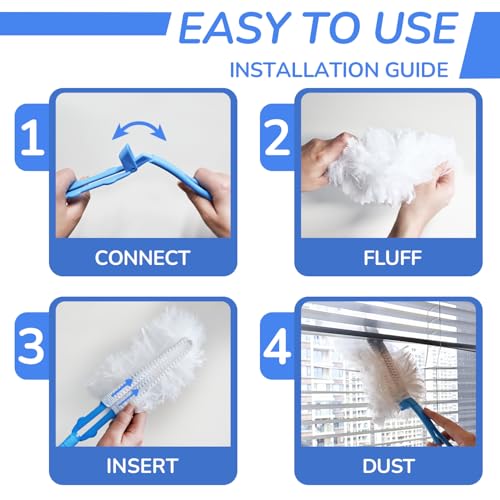 EASY TO USE

INSTALLATION GUIDE

1

CONNECT

2

FLUFF

3

INSERT

4

DUST