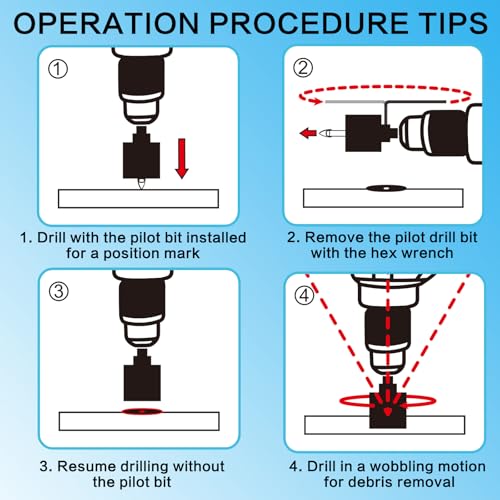 OPERATION PROCEDURE TIPS

①

1. Drill with the pilot bit installed for a position mark

②

2. Remove the pilot drill bit with the hex wrench

③

3. Resume drilling without the pilot bit

④

4. Drill in a wobbling motion for debris removal