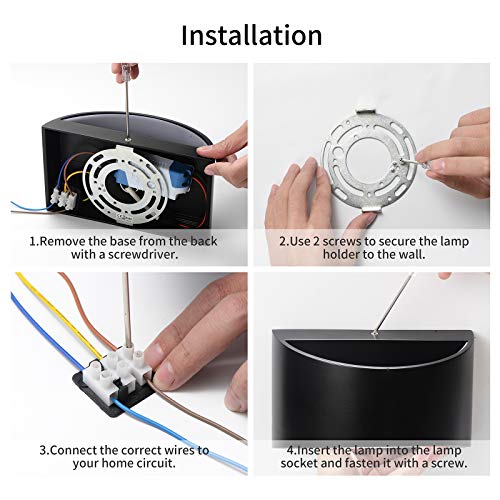 Installation

1.Remove the base from the back with a screwdriver.

2.Use 2 screws to secure the lamp holder to the wall.

3.Connect the correct wires to your home circuit.

4.Insert the lamp into the lamp socket and fasten it with a screw.