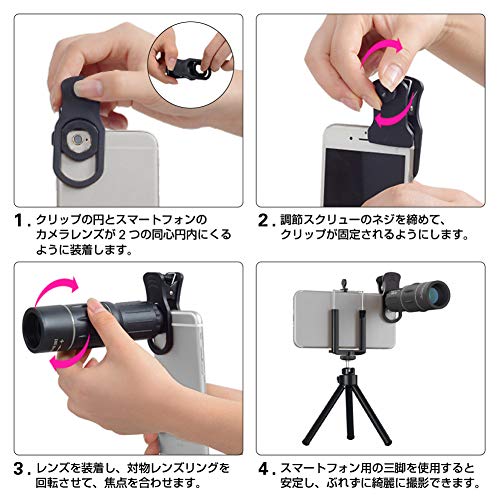 1. クリップの円とスマートフォンのカメラレンズが２つの同心円内にくるように装着します。

2. 調節スクリューのネジを締めて、クリップが固定されるようにします。

3. レンズを装着し、対物レンズリングを回転させて、焦点を合わせます。

4. スマートフォン用の三脚を使用すると安定し、ぶれずに綺麗に撮影できます。