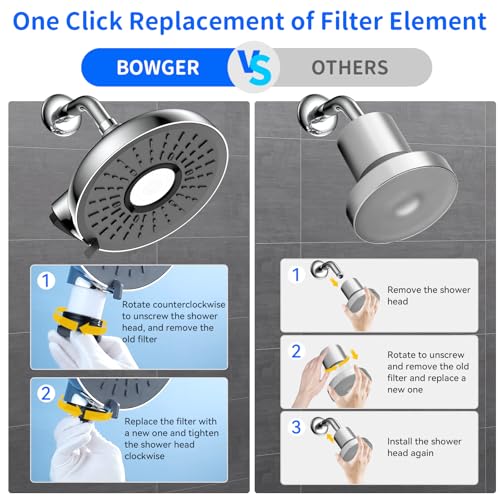 One Click Replacement of Filter Element

BOWGER VS OTHERS

1
Rotate counterclockwise to unscrew the shower head, and remove the old filter

2
Replace the filter with a new one and tighten the shower head clockwise

1
Remove the shower head

2
Rotate to unscrew and remove the old filter and replace a new one

3
Install the shower head again