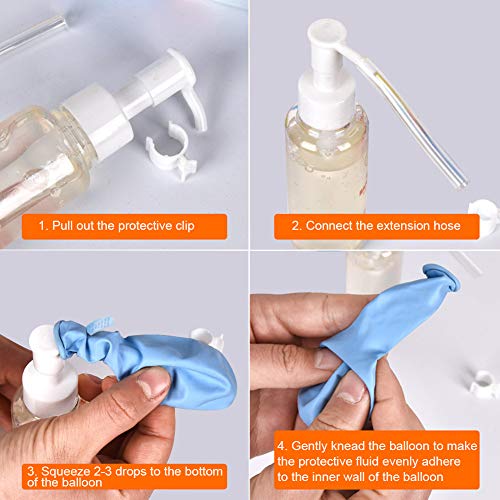 1. Pull out the protective clip

2. Connect the extension hose

3. Squeeze 2-3 drops to the bottom of the balloon

4. Gently knead the balloon to make the protective fluid evenly adhere to the inner wall of the balloon