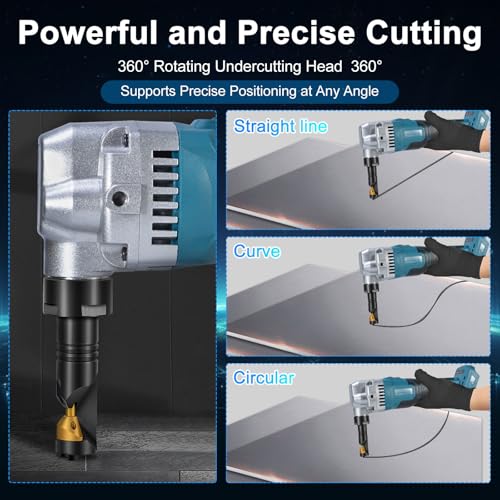 Powerful and Precise Cutting

360° Rotating Undercutting Head 360°

Supports Precise Positioning at Any Angle

Straight line

Curve

Circular