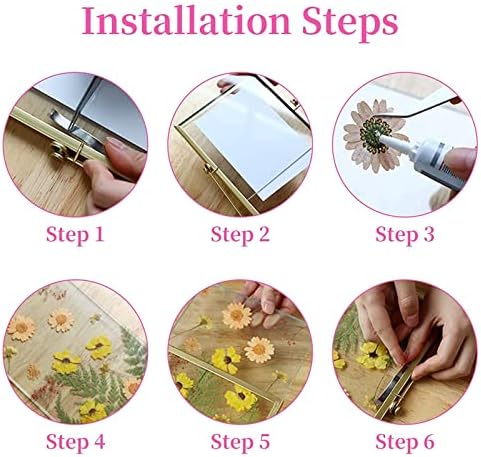 Installation Steps

Step 1

Step 2

Step 3

Step 4

Step 5

Step 6