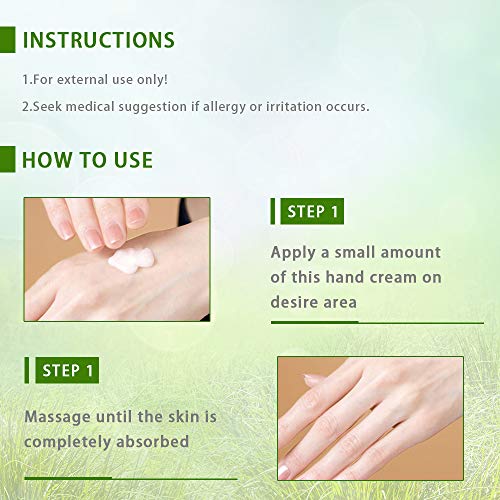 INSTRUCTIONS

1.For external use only!

2.Seek medical suggestion if allergy or irritation occurs.

HOW TO USE

STEP 1

Apply a small amount of this hand cream on desire area

STEP 1

Massage until the skin is completely absorbed