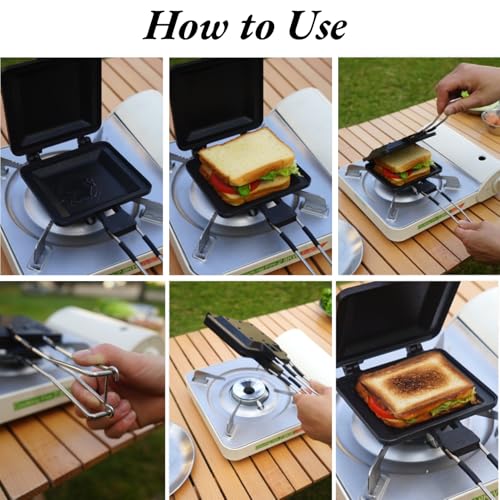 How to Use