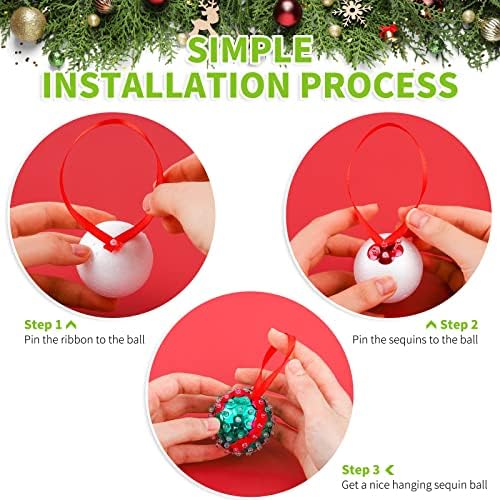 SIMPLE
INSTALLATION PROCESS

Step 1
Pin the ribbon to the ball

Step 2
Pin the sequins to the ball

Step 3
Get a nice hanging sequin ball