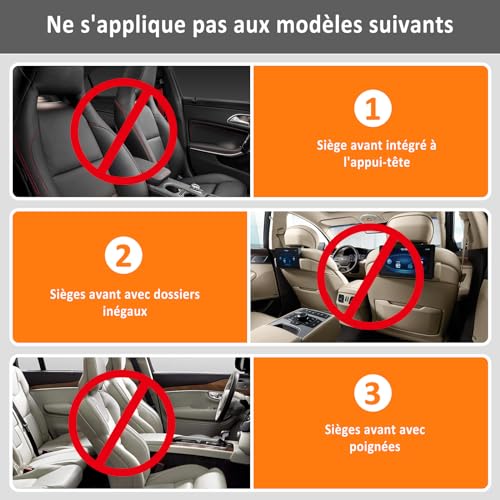 Ne s'applique pas aux modèles suivants

1

Siège avant intégré à l'appui-tête

2

Sièges avant avec dossiers inégaux

3

Sièges avant avec poignées