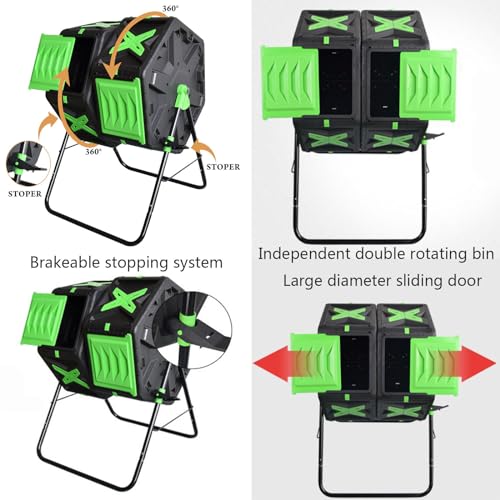 360°

360°

STOPER

STOPER

Brakeable stopping system

Independent double rotating bin

Large diameter sliding door