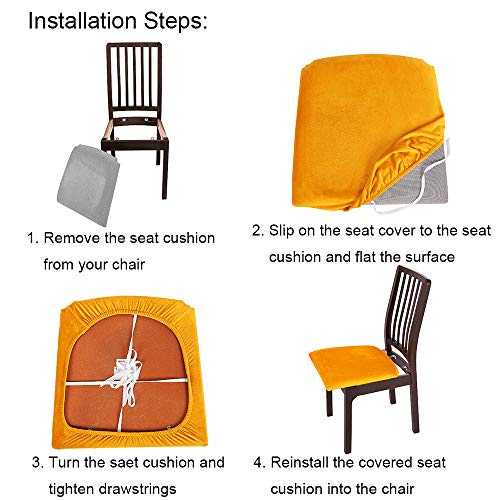 Installation Steps:

1. Remove the seat cushion from your chair

2. Slip on the seat cover to the seat cushion and flat the surface

3. Turn the saet cushion and tighten drawstrings

4. Reinstall the covered seat cushion into the chair