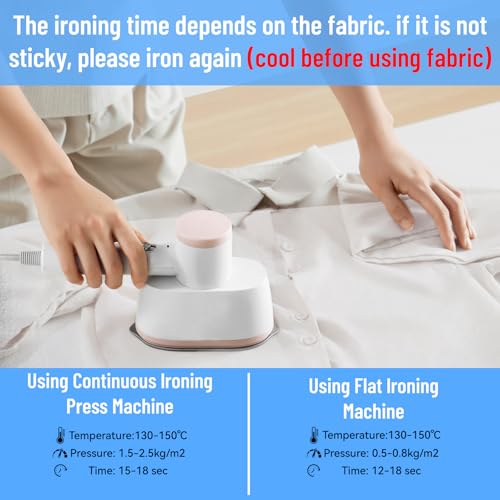 The ironing time depends on the fabric. if it is not sticky, please iron again (cool before using fabric)

Using Continuous Ironing Press Machine

Temperature:130-150℃
Pressure: 1.5-2.5kg/m2
Time: 15-18 sec

Using Flat Ironing Machine

Temperature:130-150℃
Pressure: 0.5-0.8kg/m2
Time: 12-18 sec