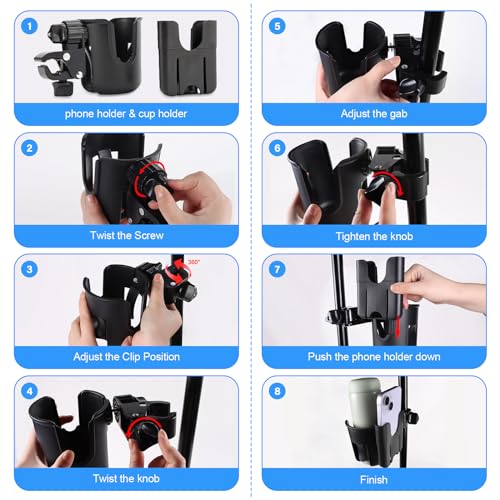 1
phone holder & cup holder

2
Twist the Screw

3
360°
Adjust the Clip Position

4
Twist the knob

5
Adjust the gab

6
Tighten the knob

7
Push the phone holder down

8
Finish