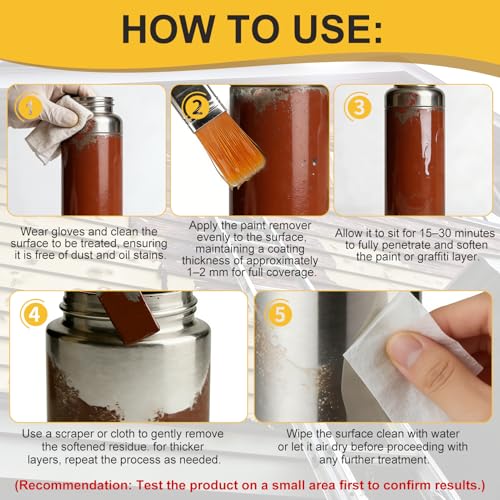 HOW TO USE:

1

Wear gloves and clean the surface to be treated, ensuring it is free of dust and oil stains.

2

Apply the paint remover evenly to the surface, maintaining a coating thickness of approximately 1–2 mm for full coverage.

3

Allow it to sit for 15–30 minutes to fully penetrate and soften the paint or graffiti layer.

4

Use a scraper or cloth to gently remove the softened residue. for thicker layers, repeat the process as needed.

5

Wipe the surface clean with water or let it air dry before proceeding with any further treatment.

(Recommendation: Test the product on a small area first to confirm results.)